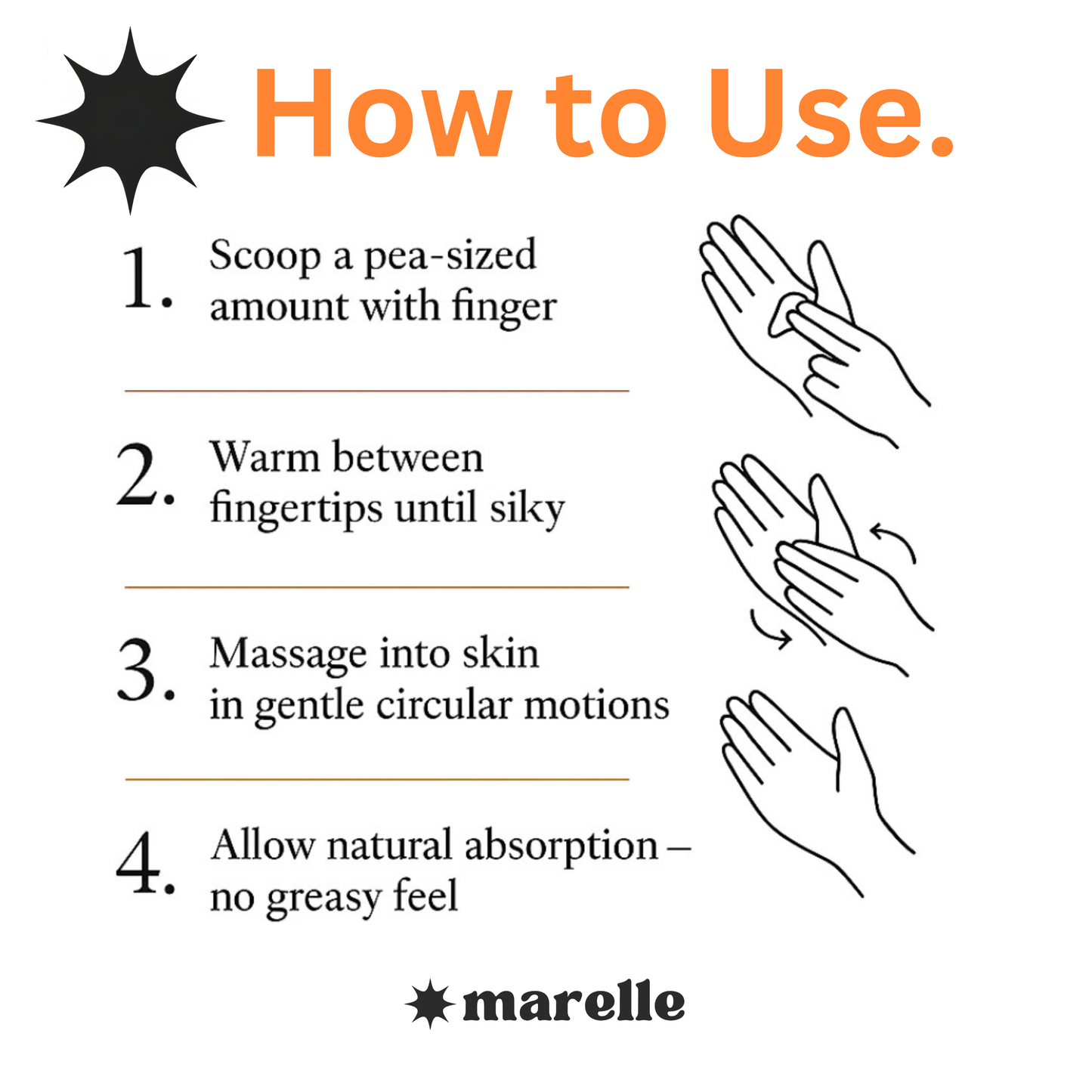 How to Use.

1. Scoop a pea-sized amount with finger

2. Warm between fingertips until siky

3. Massage into skin in gentle circular motions

4. Allow natural absorption – no greasy feel

marelle