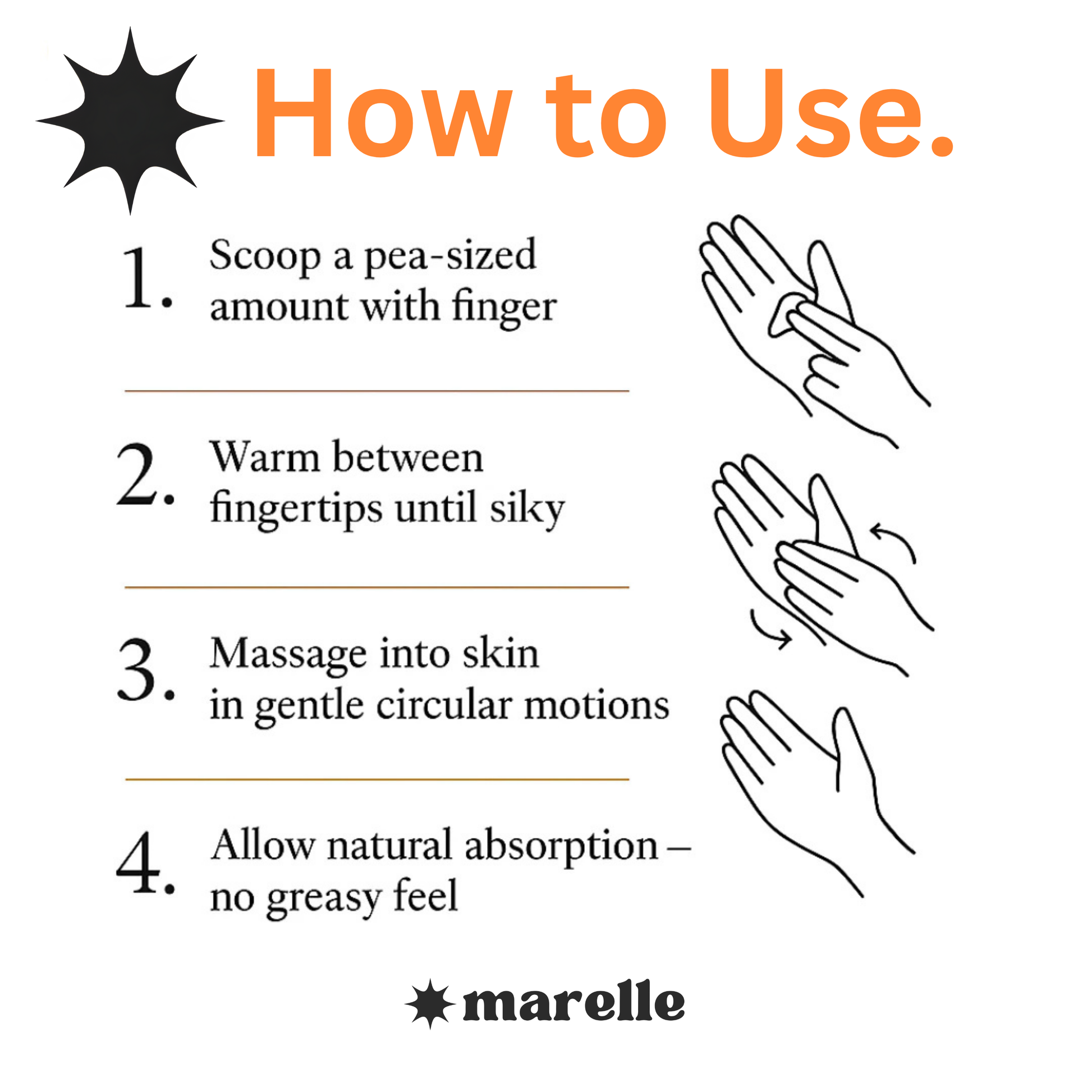 How to Use.

1. Scoop a pea-sized amount with finger

2. Warm between fingertips until siky

3. Massage into skin in gentle circular motions

4. Allow natural absorption – no greasy feel

marelle